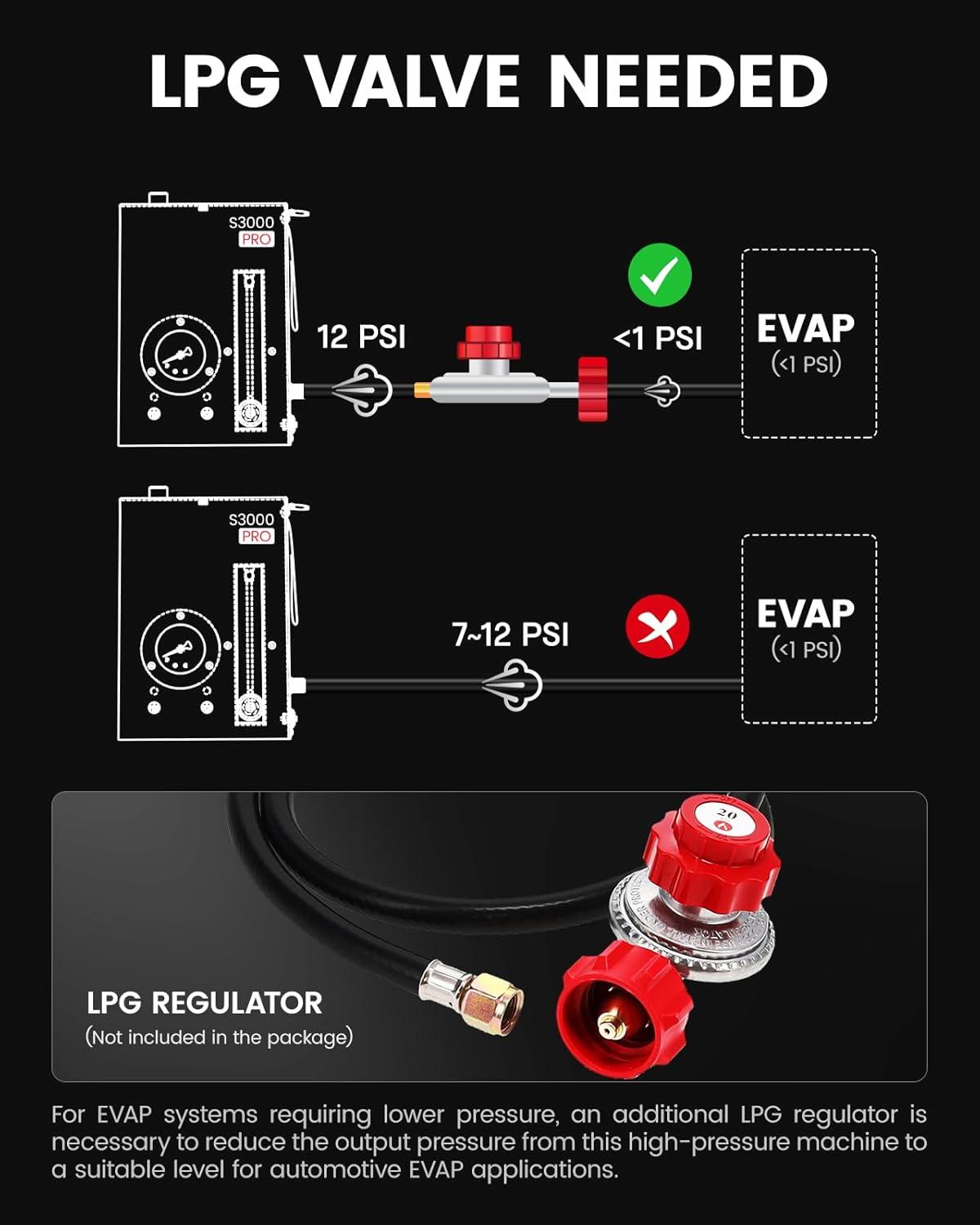 LPG VALVE NEEDED

S3000
PRO

12 PSI

<1 PSI

EVAP
(<1 PSI)

S3000
PRO

7~12 PSI

EVAP
(<1 PSI)

20

LPG REGULATOR
(Not included in the package)

For EVAP systems requiring lower pressure, an additional LPG regulator is necessary to reduce the output pressure from this high-pressure machine to a suitable level for automotive EVAP applications.