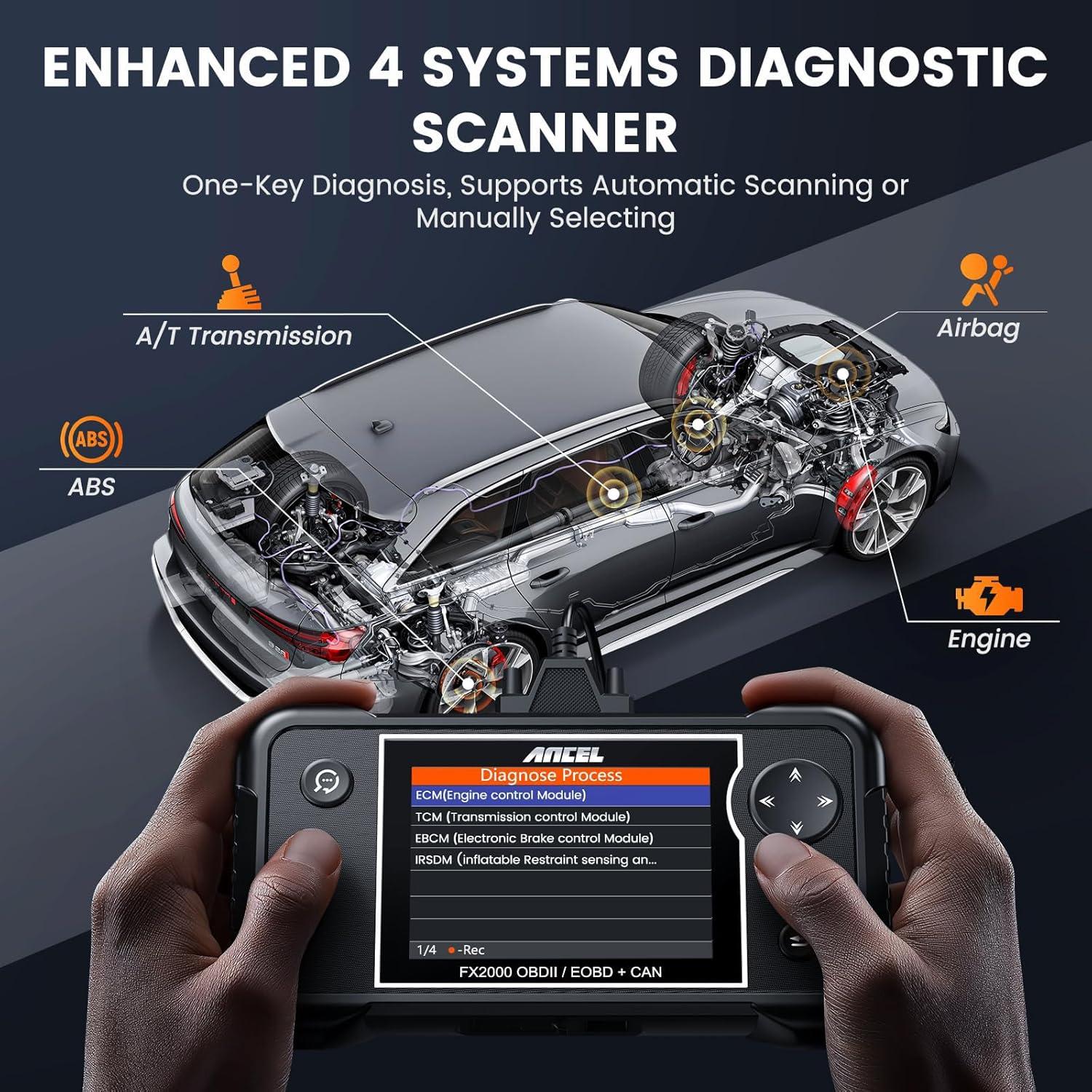 ENHANCED 4 SYSTEMS DIAGNOSTIC SCANNER

One-Key Diagnosis, Supports Automatic Scanning or Manually Selecting

A/T Transmission

Airbag

ABS

ABS

Engine

ANCEL

Diagnose Process

ECM(Engine control Module)

TCM (Transmission control Module)

EBCM (Electronic Brake control Module)

IRSDM (inflatable Restraint sensing an...

1/4 -Rec

FX2000 OBDII / EOBD + CAN